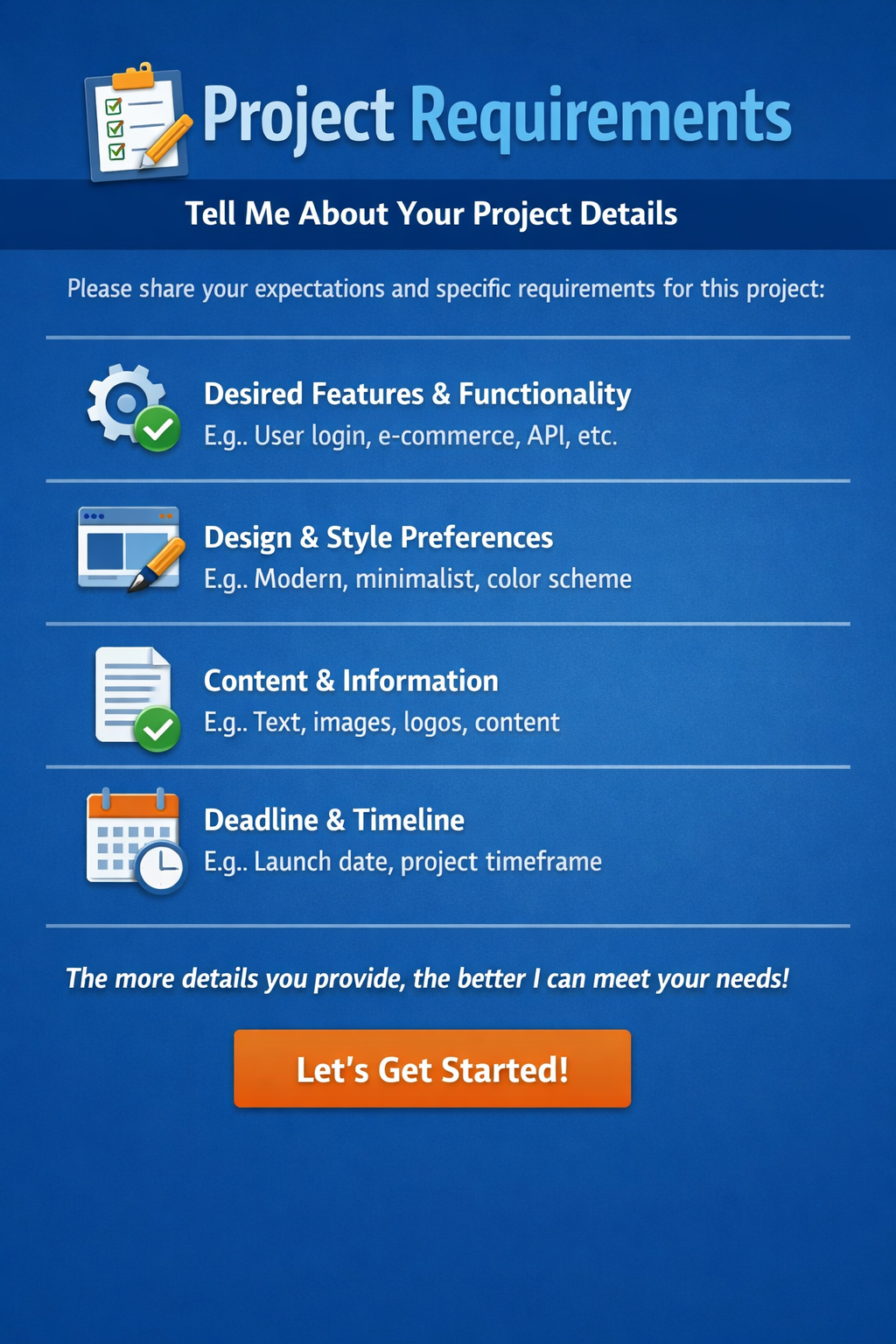 Project Requirements

Tell Me About Your Project Details

Please share your expectations and specific requirements for this project:

Desired Features & Functionality
E.g.. User login, e-commerce, API, etc.

Design & Style Preferences
E.g.. Modern, minimalist, color scheme

Content & Information
E.g.. Text, images, logos, content

Deadline & Timeline
E.g.. Launch date, project timeframe

The more details you provide, the better I can meet your needs!

Let's Get Started!